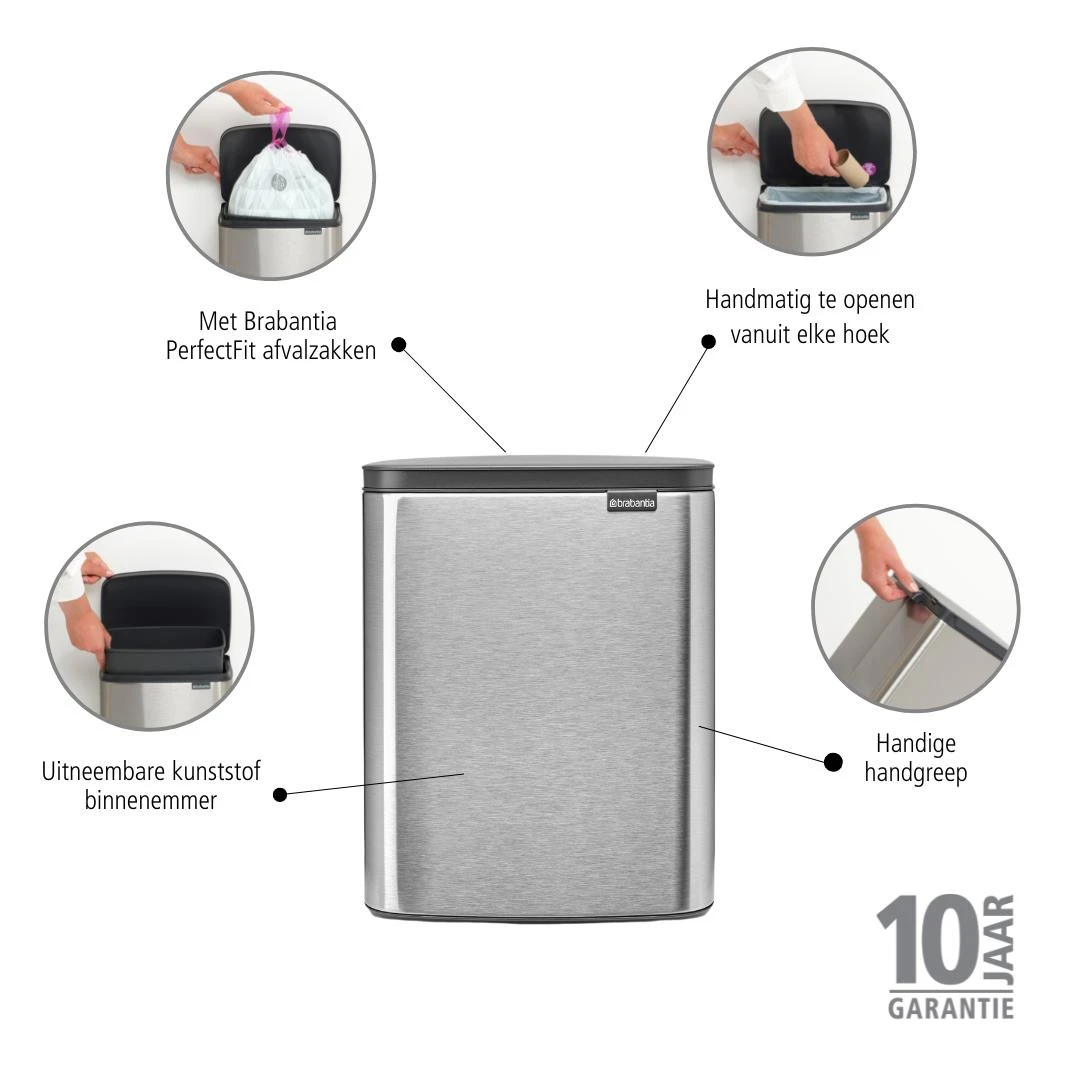 Met Brabantia PerfectFit afvalzakken

Handmatig te openen vanuit elke hoek

brabantia

Uitneembare kunststof binnenemmer

Handige handgreep

10 JAAR GARANTIE