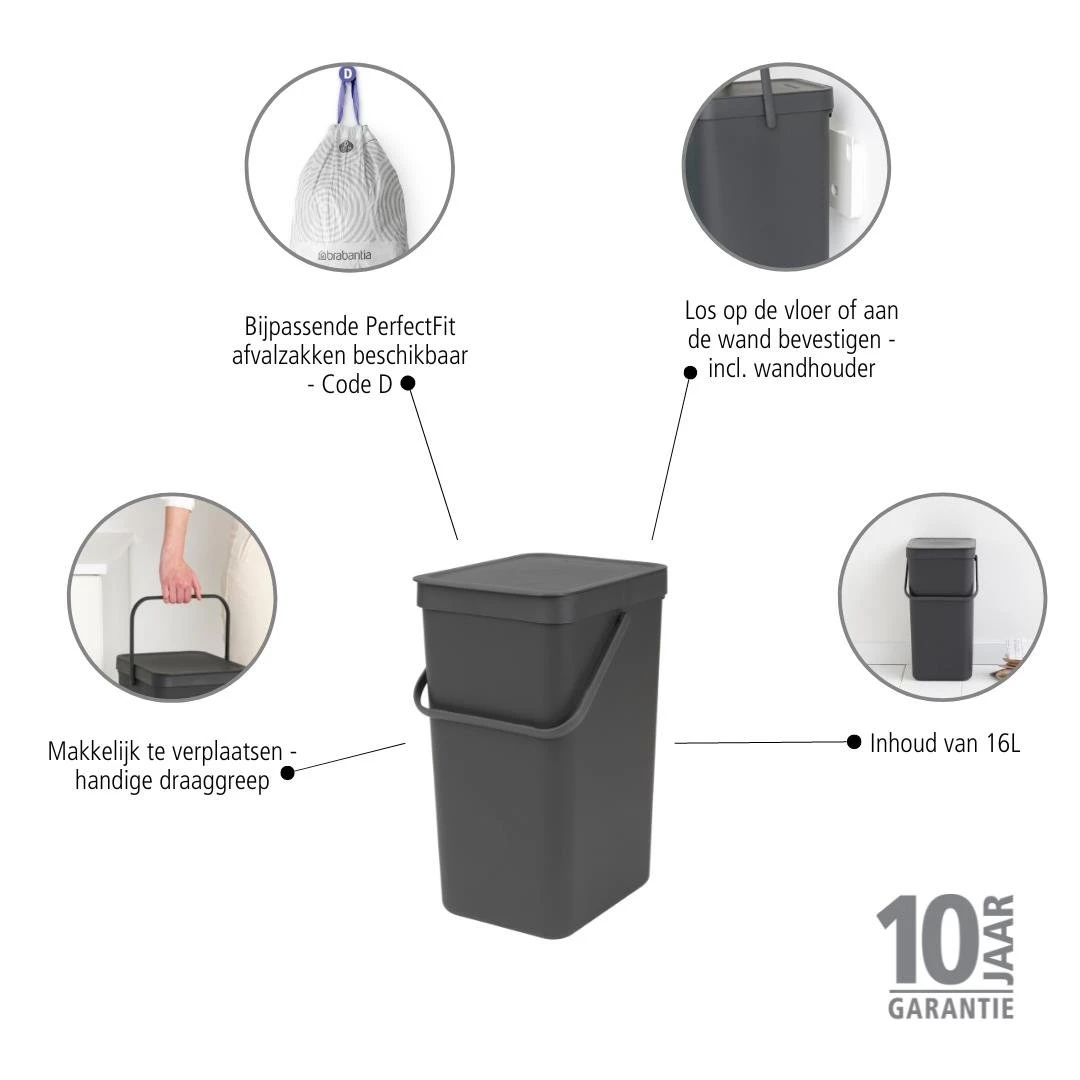 D

brabantia

Bijpassende PerfectFit afvalzakken beschikbaar - Code D

Los op de vloer of aan de wand bevestigen - incl. wandhouder

Makkelijk te verplaatsen - handige draaggreep

Inhoud van 16L

10 JAAR
GARANTIE