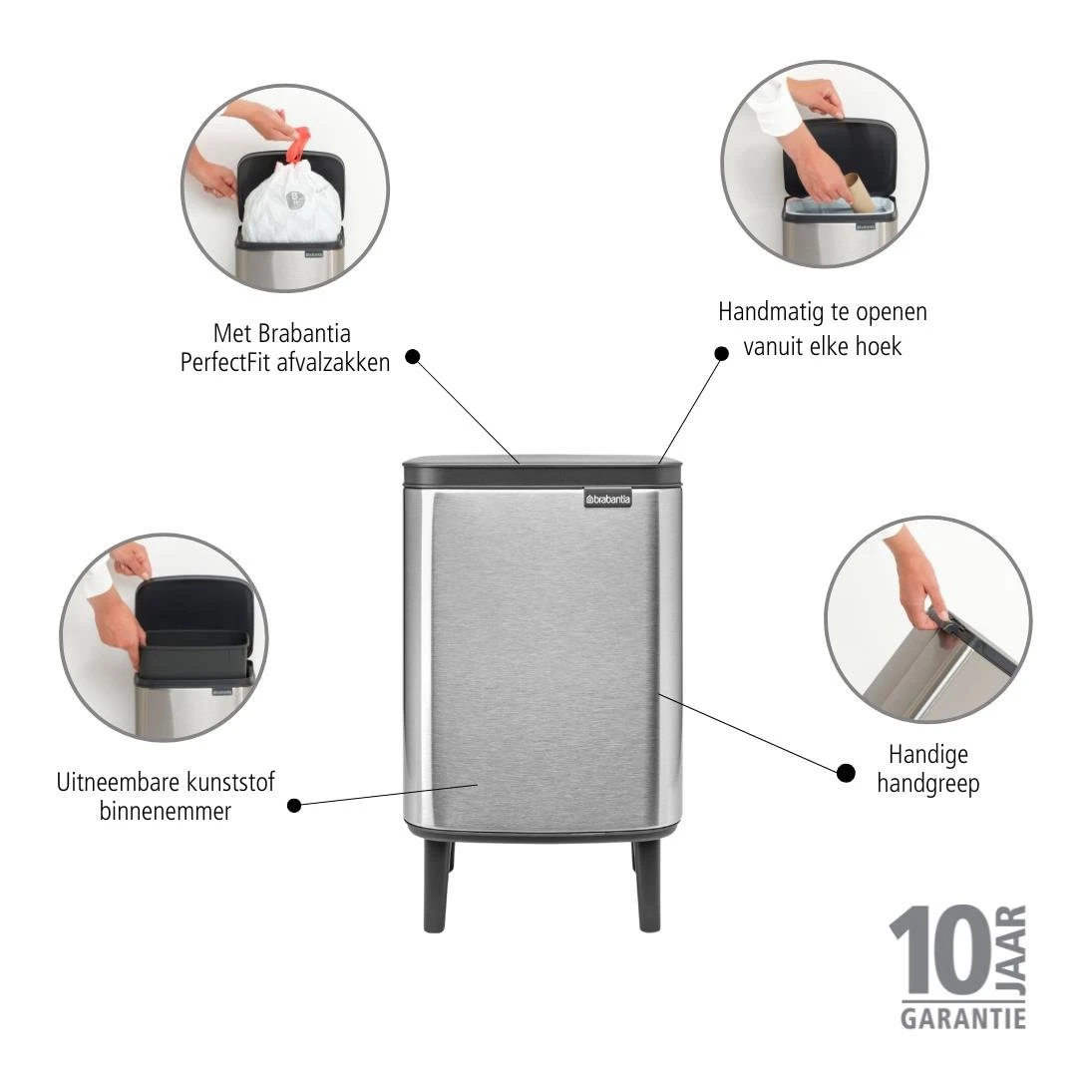 Met Brabantia PerfectFit afvalzakken

Handmatig te openen vanuit elke hoek

brabantia

Uitneembare kunststof binnenemmer

Handige handgreep

10 JAAR
GARANTIE