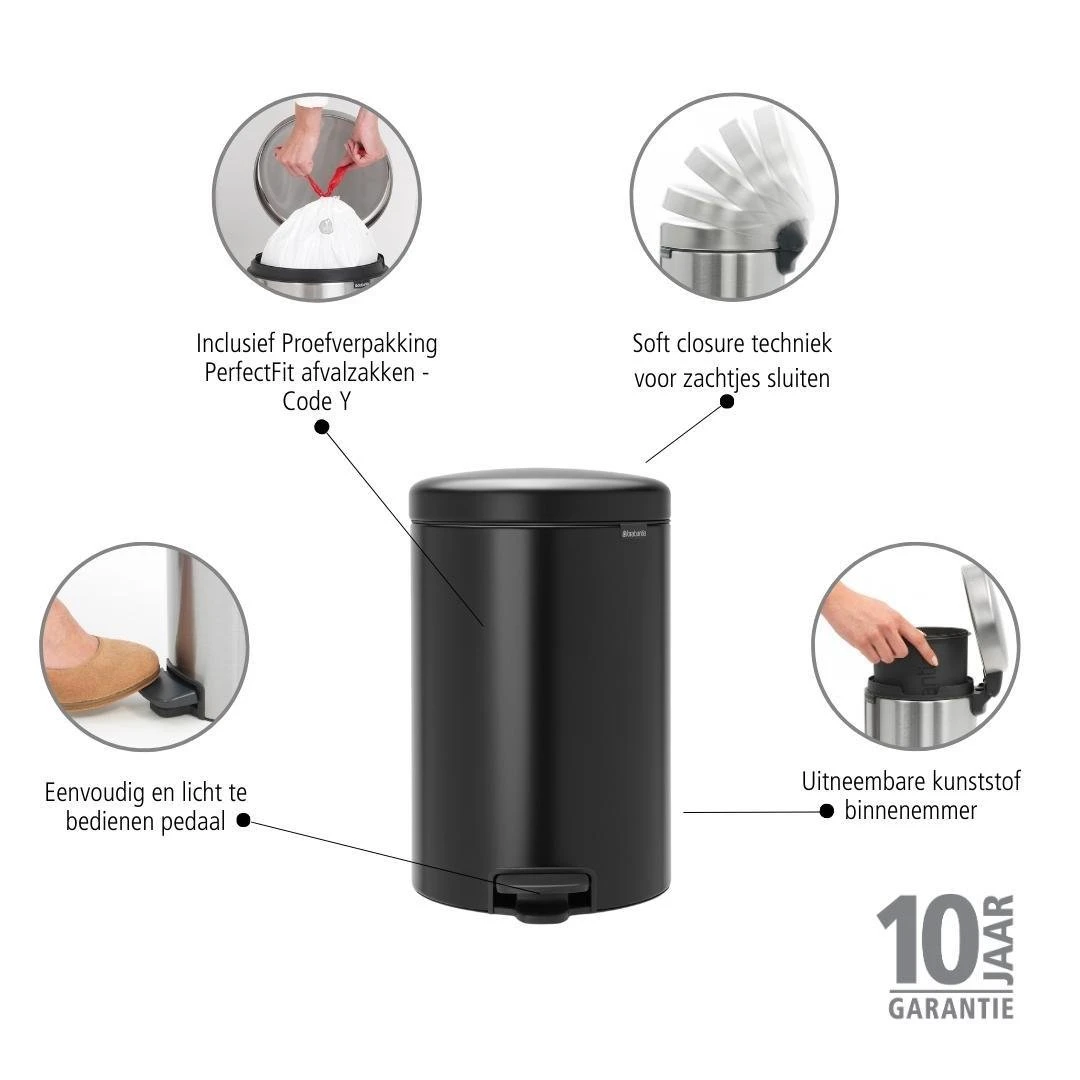 Inclusief Proefverpakking PerfectFit afvalzakken - Code Y

Soft closure techniek voor zachtjes sluiten

brabantia

Eenvoudig en licht te bedienen pedaal

Uitneembare kunststof binnenemmer

10 JAAR GARANTIE