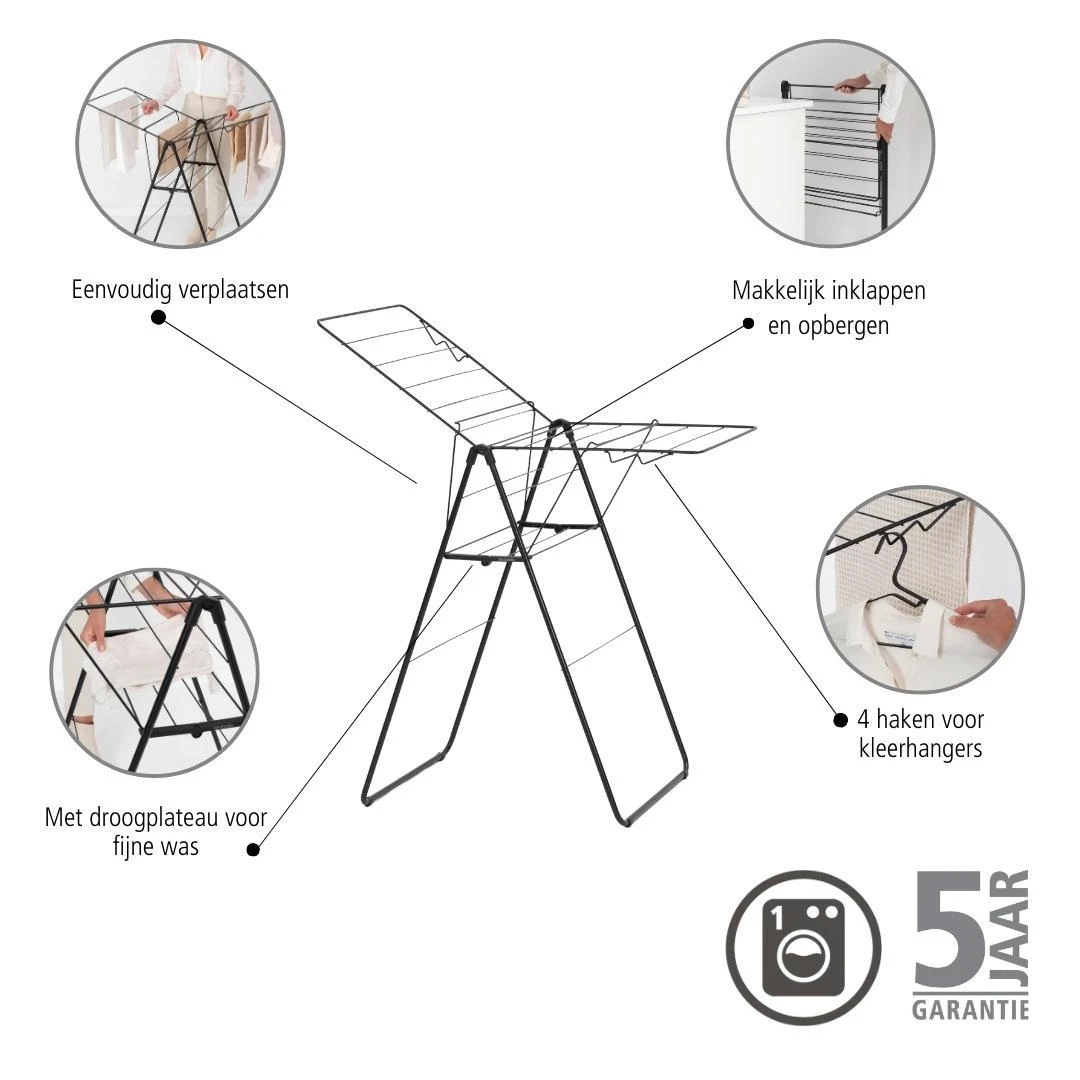 Eenvoudig verplaatsen

Makkelijk inklappen en opbergen

4 haken voor kleerhangers

Met droogplateau voor fijne was

1

5 JAAR
GARANTIE