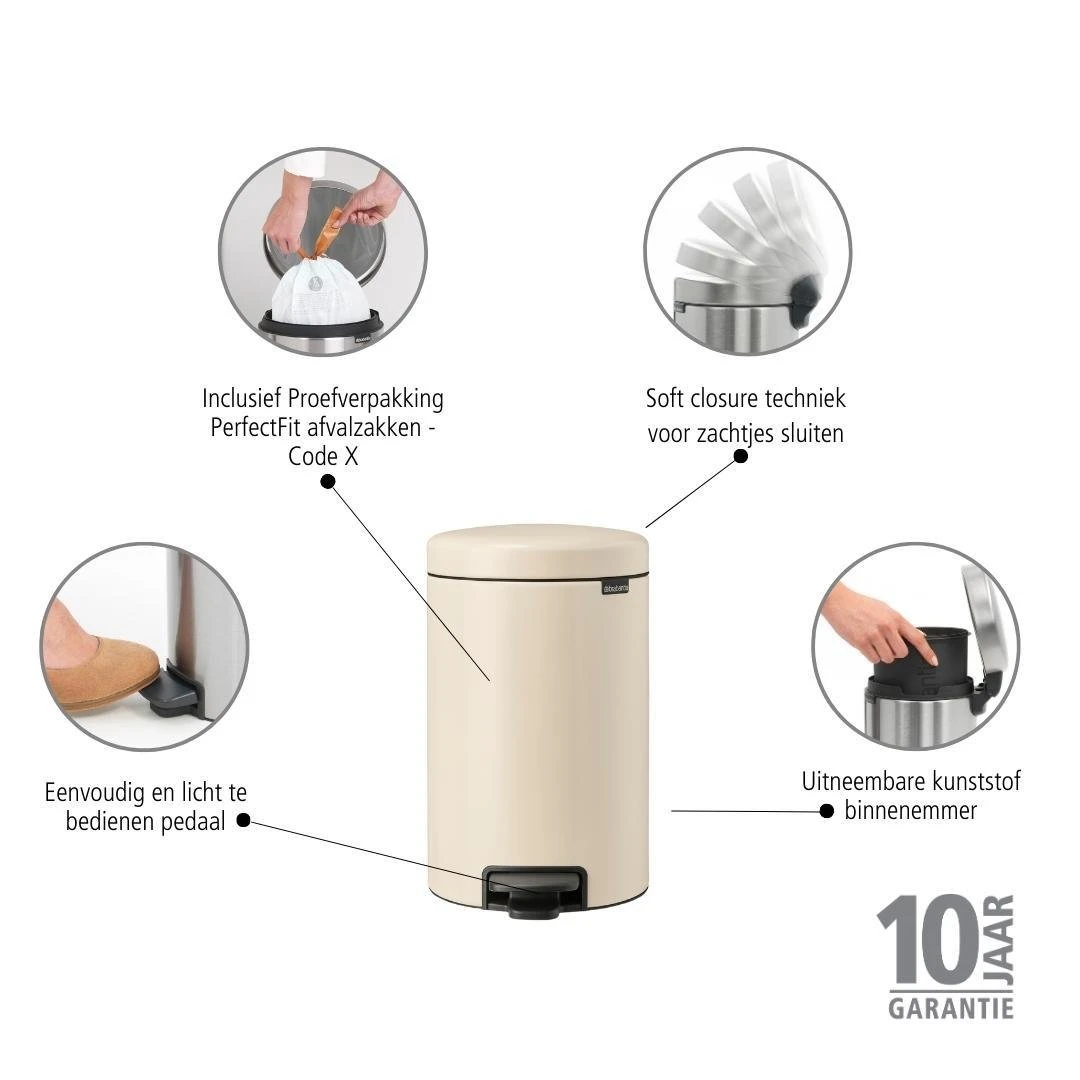 Inclusief Proefverpakking PerfectFit afvalzakken - Code X

Soft closure techniek voor zachtjes sluiten

brabantia

Eenvoudig en licht te bedienen pedaal

Uitneembare kunststof binnenemmer

10 JAAR GARANTIE